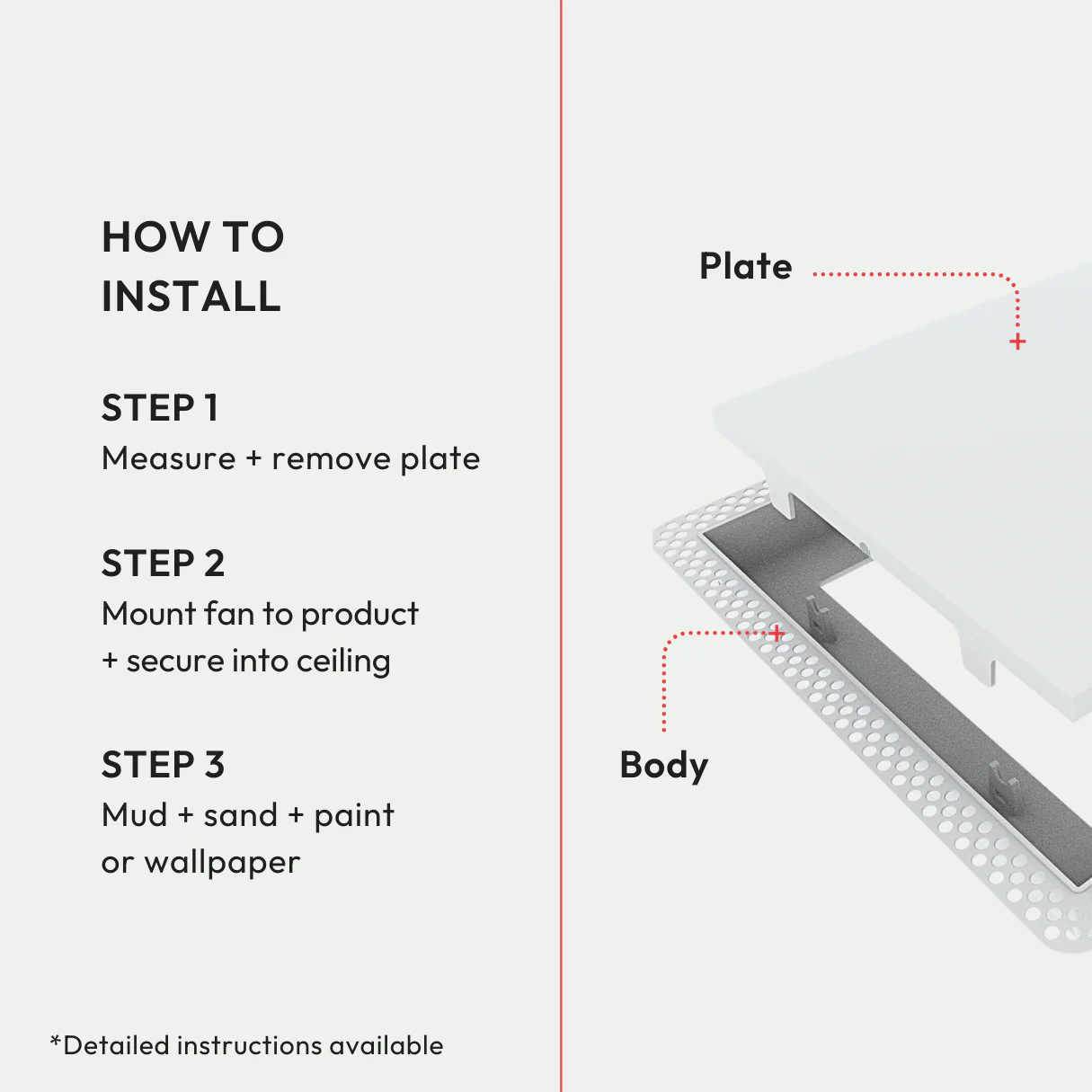 HOW TO INSTALL

STEP 1
Measure + remove plate

STEP 2
Mount fan to product + secure into ceiling

STEP 3
Mud + sand + paint or wallpaper

*Detailed instructions available

Plate

Body