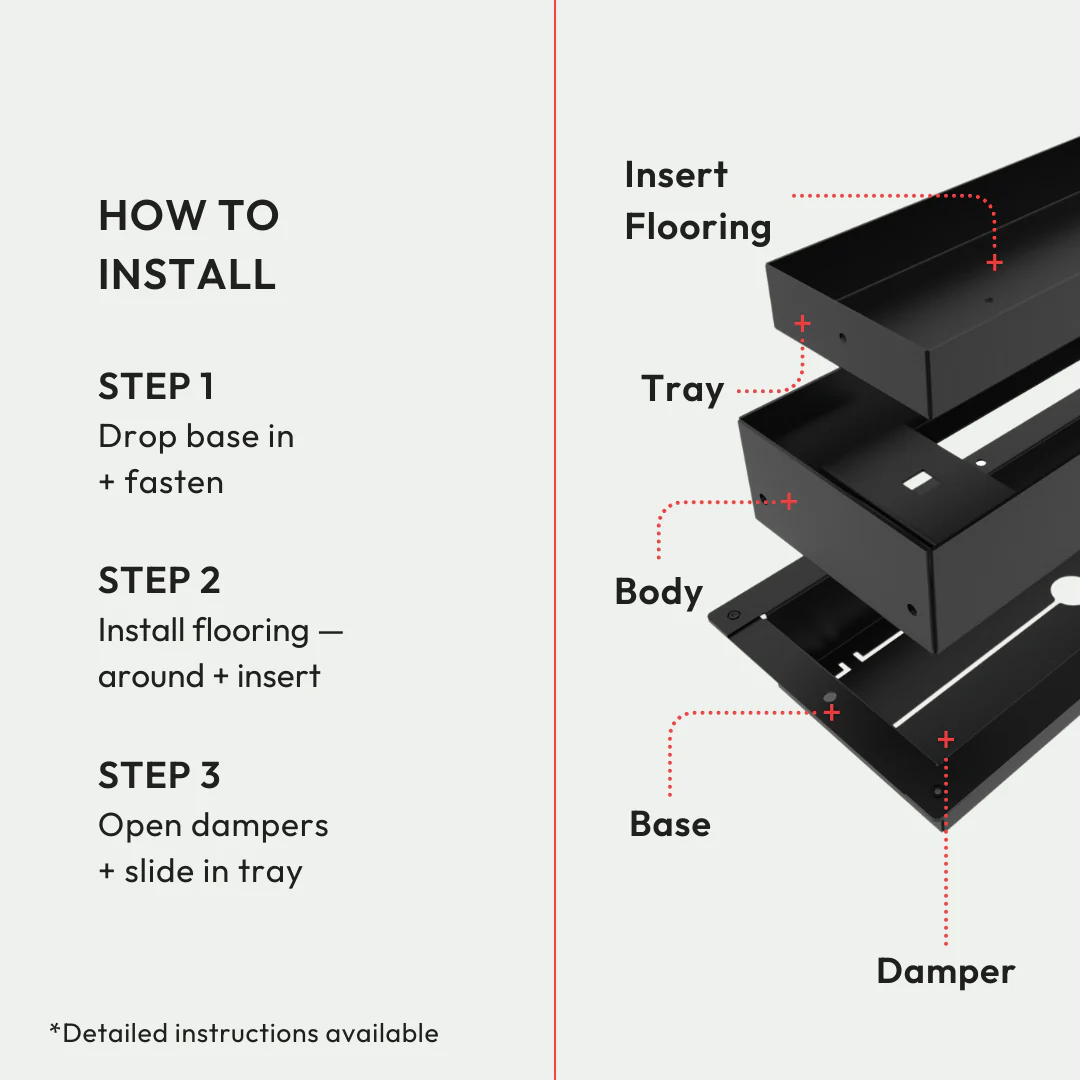 HOW TO INSTALL

STEP 1
Drop base in + fasten

STEP 2
Install flooring — around + insert

STEP 3
Open dampers + slide in tray

*Detailed instructions available

Insert Flooring

Tray

Body

Base

Damper