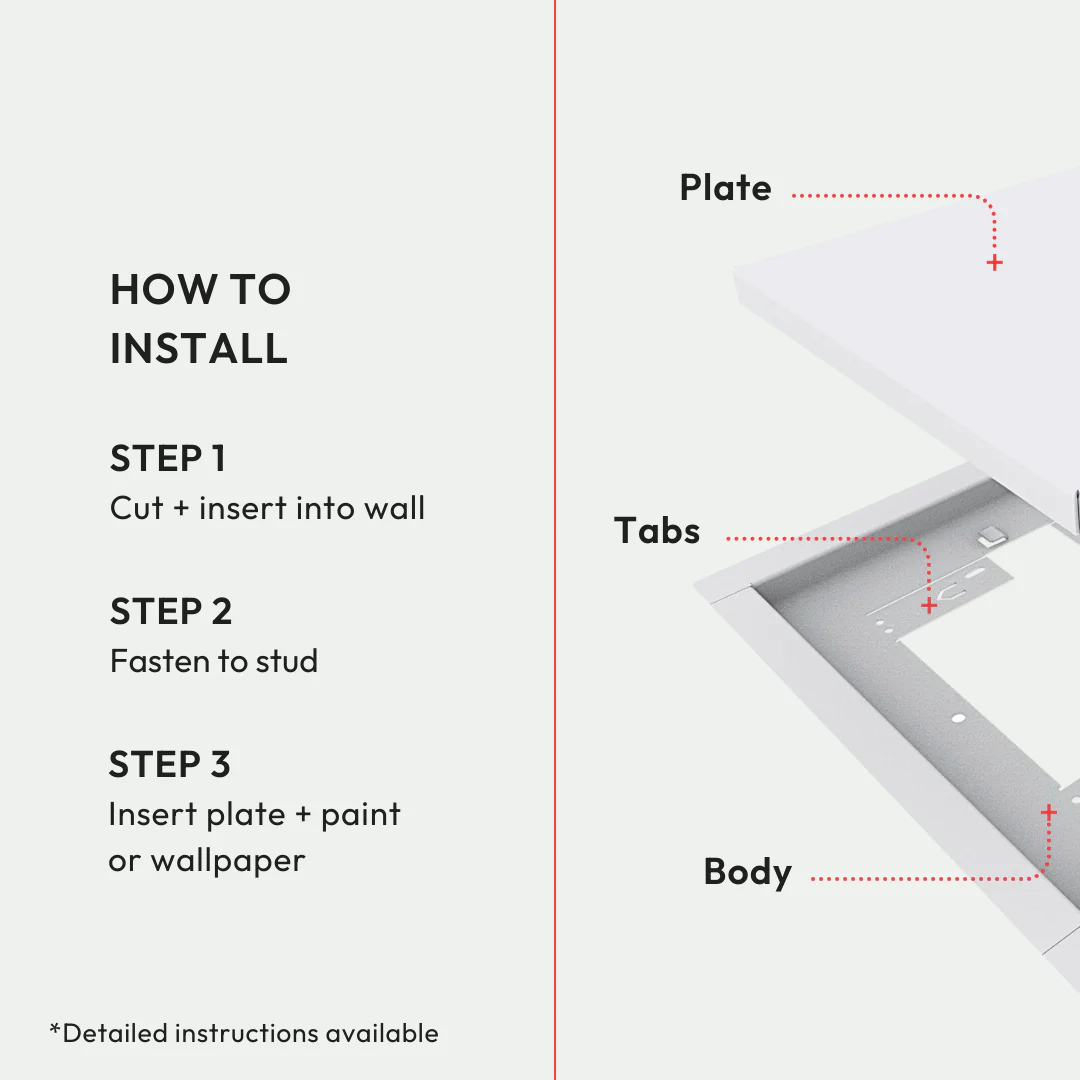 HOW TO INSTALL

STEP 1
Cut + insert into wall

STEP 2
Fasten to stud

STEP 3
Insert plate + paint or wallpaper

*Detailed instructions available

Plate

Tabs

Body